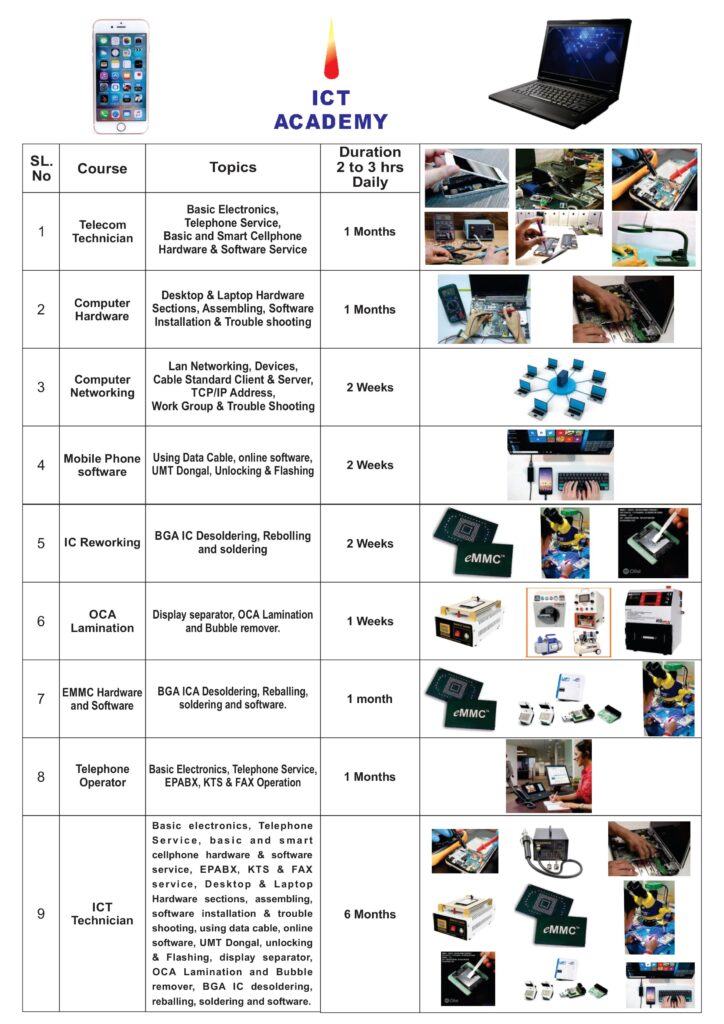 ICT ACADEMY

| SL. No | Course | Topics | Duration 2 to 3 hrs Daily | |
|---|---|---|---|---|
| 1 | Telecom Technician | Basic Electronics, Telephone Service, Basic and Smart Cellphone Hardware & Software Service | 1 Months | |
| 2 | Computer Hardware | Desktop & Laptop Hardware Sections, Assembling, Software Installation & Trouble shooting | 1 Months | |
| 3 | Computer Networking | Lan Networking, Devices, Cable Standard Client & Server, TCP/IP Address, Work Group & Trouble Shooting | 2 Weeks | |
| 4 | Mobile Phone software | Using Data Cable, online software, UMT Dongal, Unlocking & Flashing | 2 Weeks | |
| 5 | IC Reworking | BGA IC Desoldering, Rebolling and soldering | 2 Weeks | eMMC |
| 6 | OCA Lamination | Display separator, OCA Lamination and Bubble remover. | 1 Weeks | |
| 7 | EMMC Hardware and Software | BGA ICA Desoldering, Reballing, soldering and software. | 1 month | eMMC |
| 8 | Telephone Operator | Basic Electronics, Telephone Service, EPABX, KTS & FAX Operation | 1 Months | |
| 9 | ICT Technician | Basic electronics, Telephone Service, basic and smart cellphone hardware & software service, EPABX, KTS & FAX service, Desktop & Laptop Hardware sections, assembling, software installation & trouble shooting, using data cable, online software, UMT Dongal, unlocking & Flashing, display separator, OCA Lamination and Bubble remover, BGA IC desoldering, reballing, soldering and software. | 6 Months | eMMC |